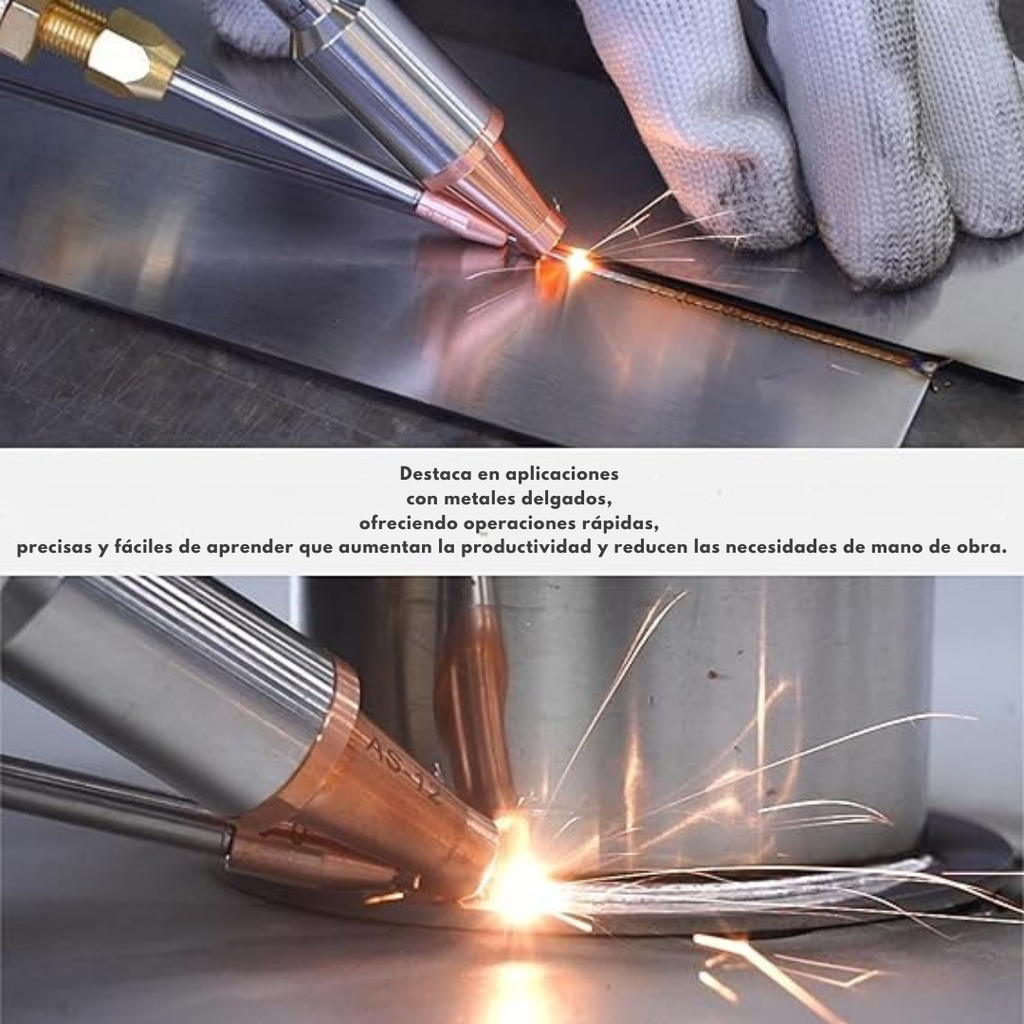 Destaca en aplicaciones
con metales delgados,
ofreciendo operaciones rápidas,
precisas y fáciles de aprender que aumentan la productividad y reducen las necesidades de mano de obra.

AS-12